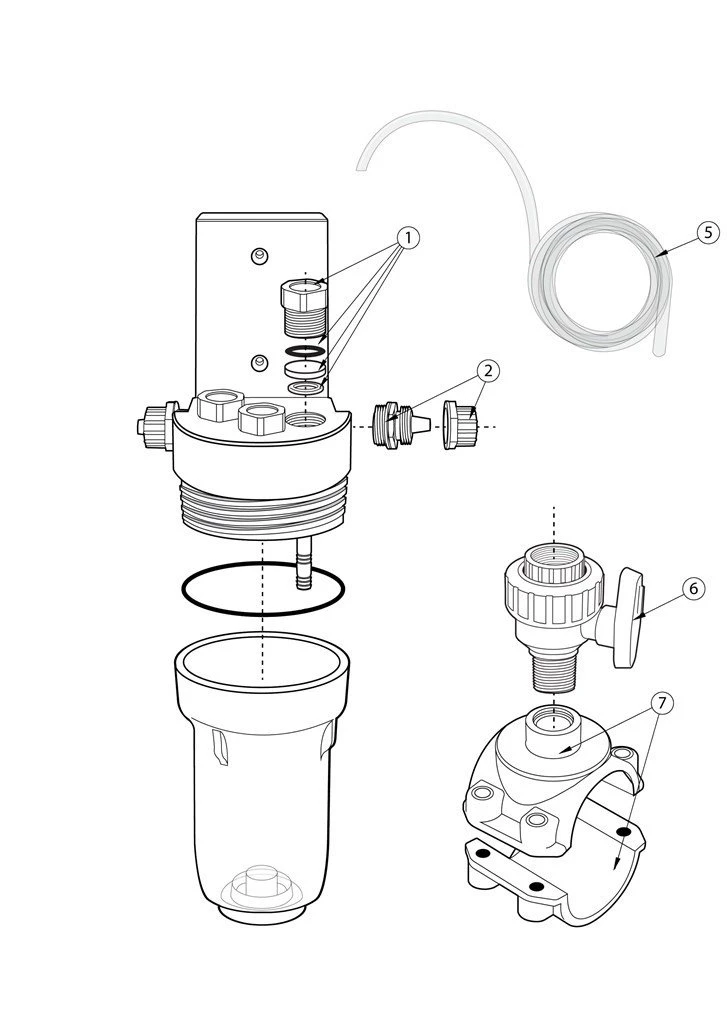 1
5
2
6
7